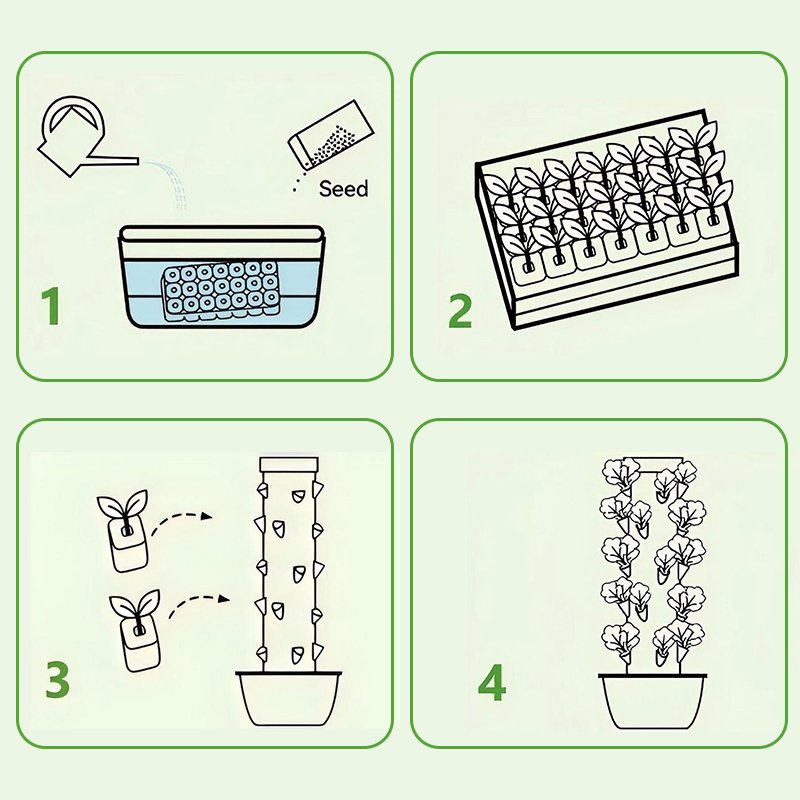 Seed

1

2

3

4